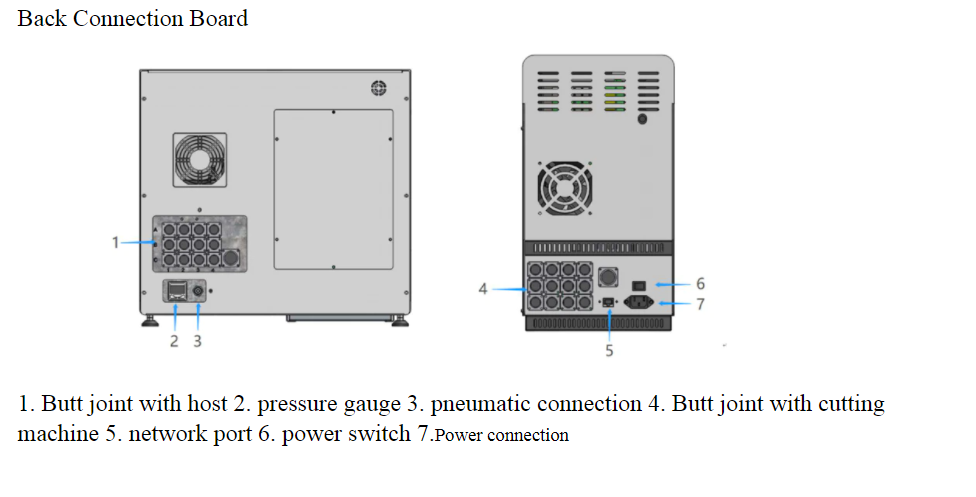 Back Connection Board

1

2 3

4

6

7

5

1. Butt joint with host 2. pressure gauge 3. pneumatic connection 4. Butt joint with cutting machine 5. network port 6. power switch 7.Power connection